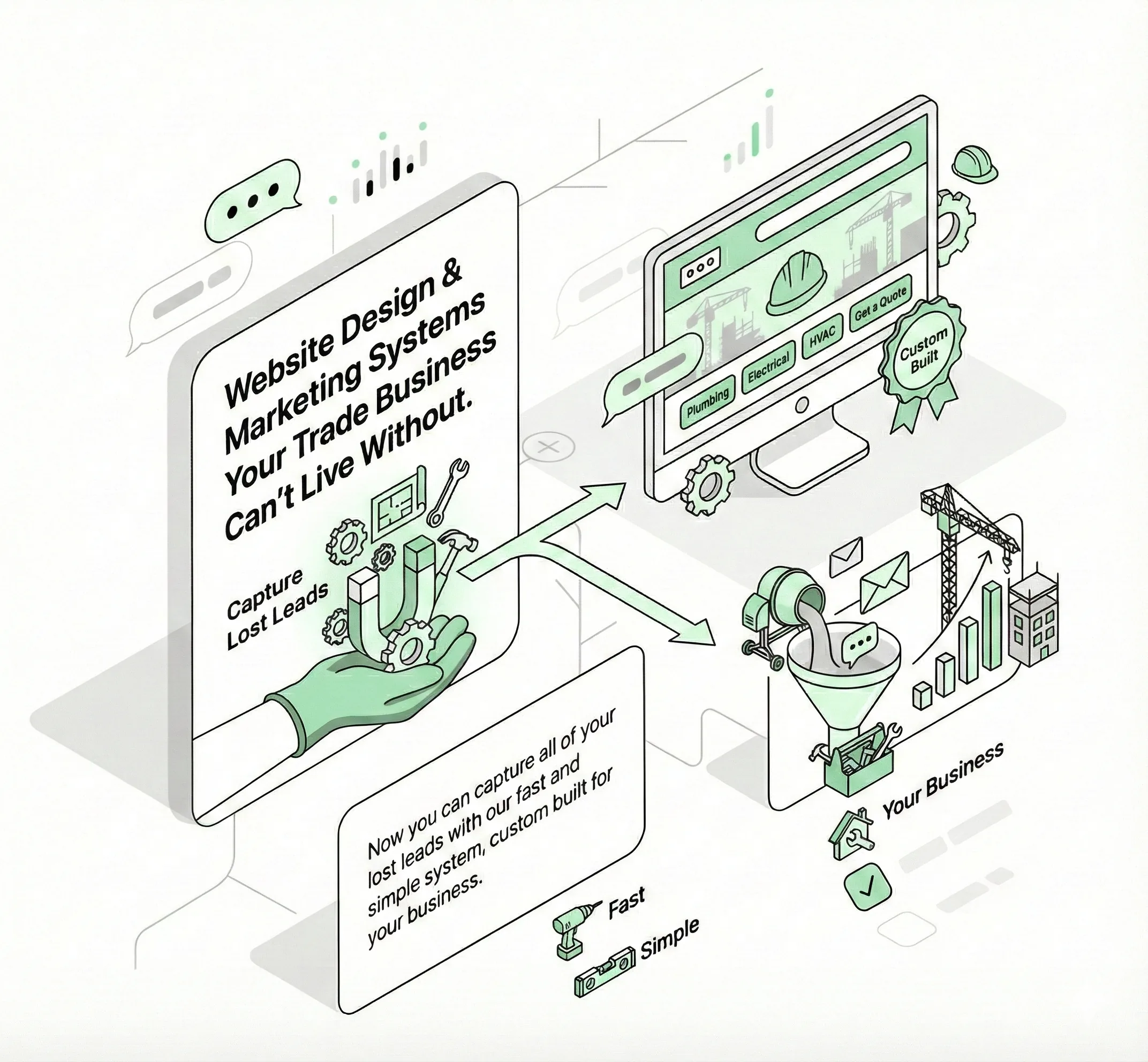 Website Design & Marketing Systems Your Trade Business Can't Live Without.

Capture Lost Leads

Plumbing
Electrical
HVAC
Get a Quote

Custom Built

Now you can capture all of your lost leads with our fast and simple system, custom built for your business.

Fast
Simple

Your Business